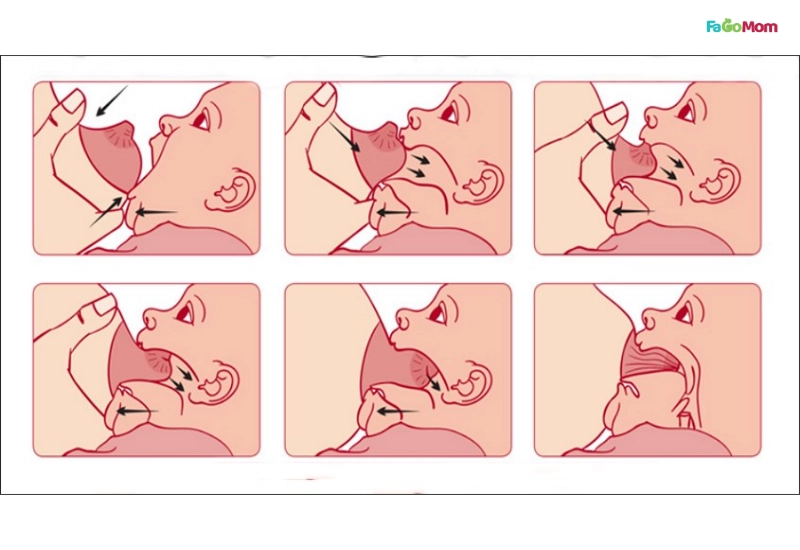 FaGoMom